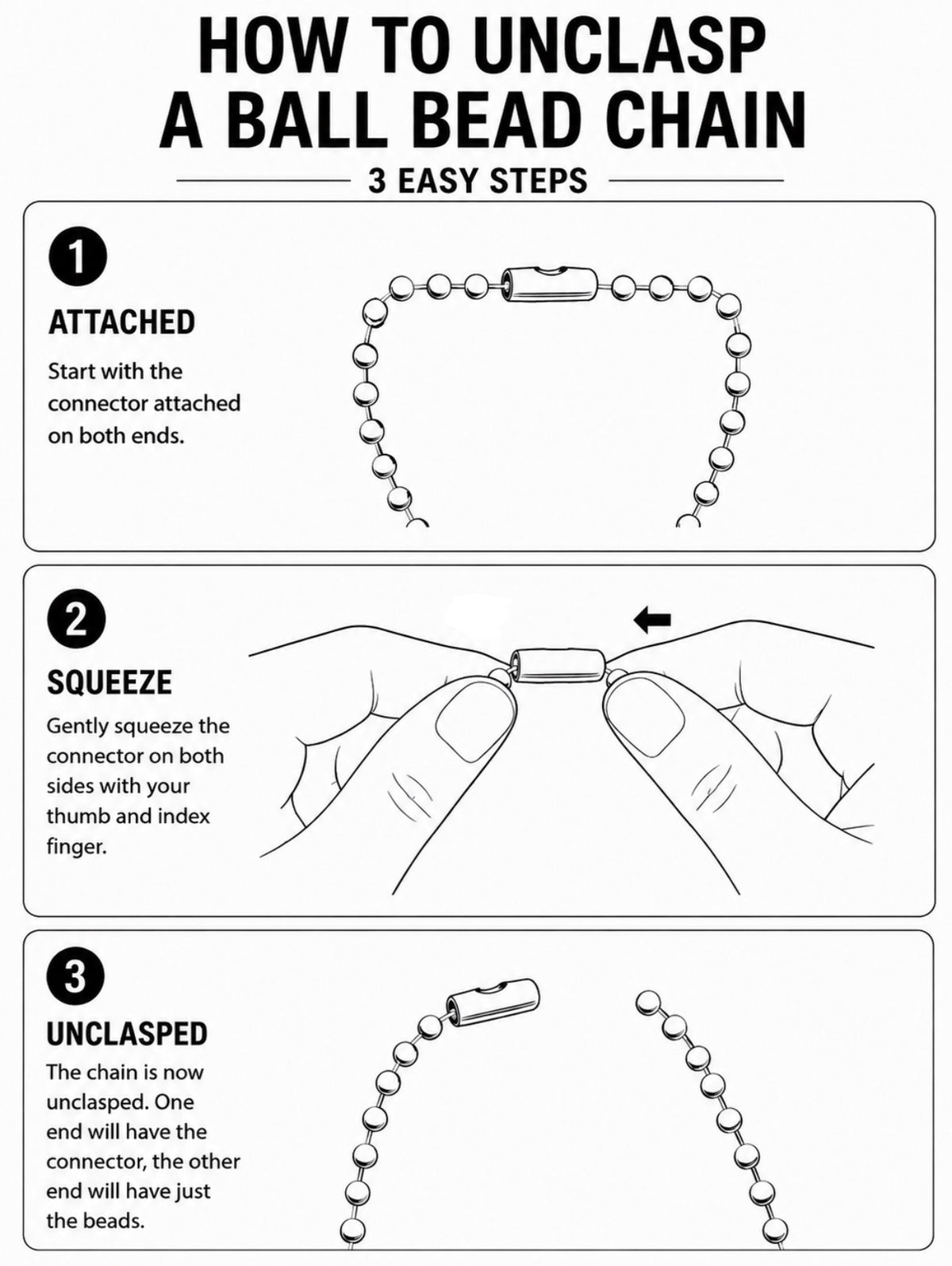 HOW TO UNCLASP A BALL BEAD CHAIN

3 EASY STEPS

1

ATTACHED

Start with the connector attached on both ends.

2

SQUEEZE

Gently squeeze the connector on both sides with your thumb and index finger.

3

UNCLASPED

The chain is now unclasped. One end will have the connector, the other end will have just the beads.